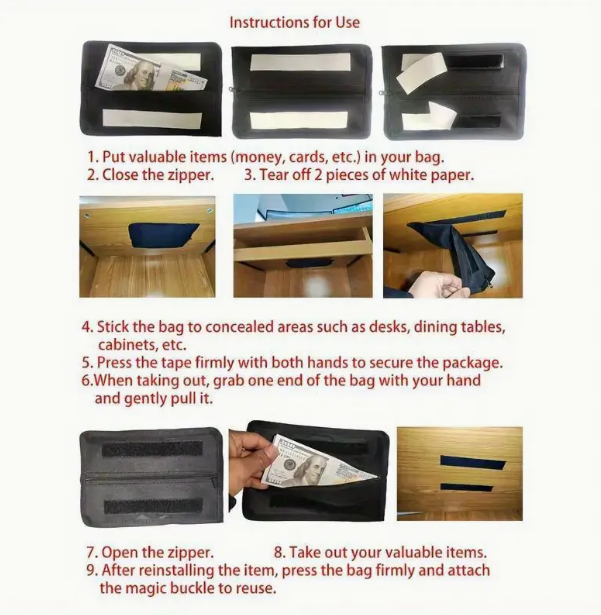 Instructions for Use

1. Put valuable items (money, cards, etc.) in your bag.
2. Close the zipper. 3. Tear off 2 pieces of white paper.

4. Stick the bag to concealed areas such as desks, dining tables, cabinets, etc.
5. Press the tape firmly with both hands to secure the package.
6.When taking out, grab one end of the bag with your hand and gently pull it.

7. Open the zipper. 8. Take out your valuable items.
9. After reinstalling the item, press the bag firmly and attach the magic buckle to reuse.